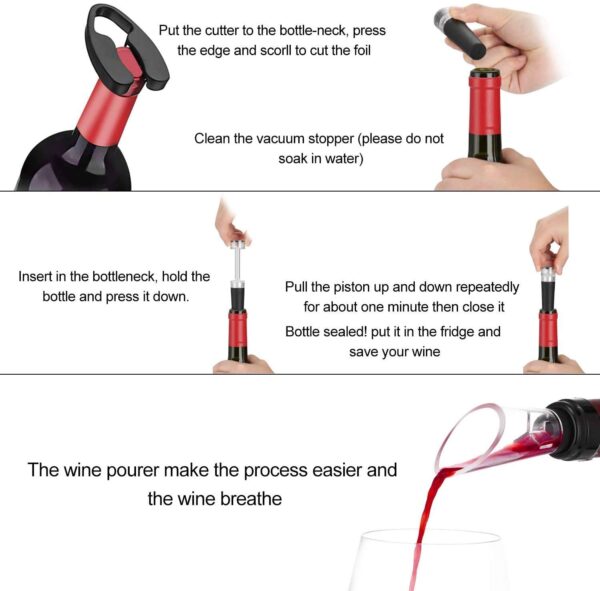 Put the cutter to the bottle-neck, press the edge and scorll to cut the foil

Clean the vacuum stopper (please do not soak in water)

Insert in the bottleneck, hold the bottle and press it down.

Pull the piston up and down repeatedly for about one minute then close it

Bottle sealed! put it in the fridge and save your wine

The wine pourer make the process easier and the wine breathe